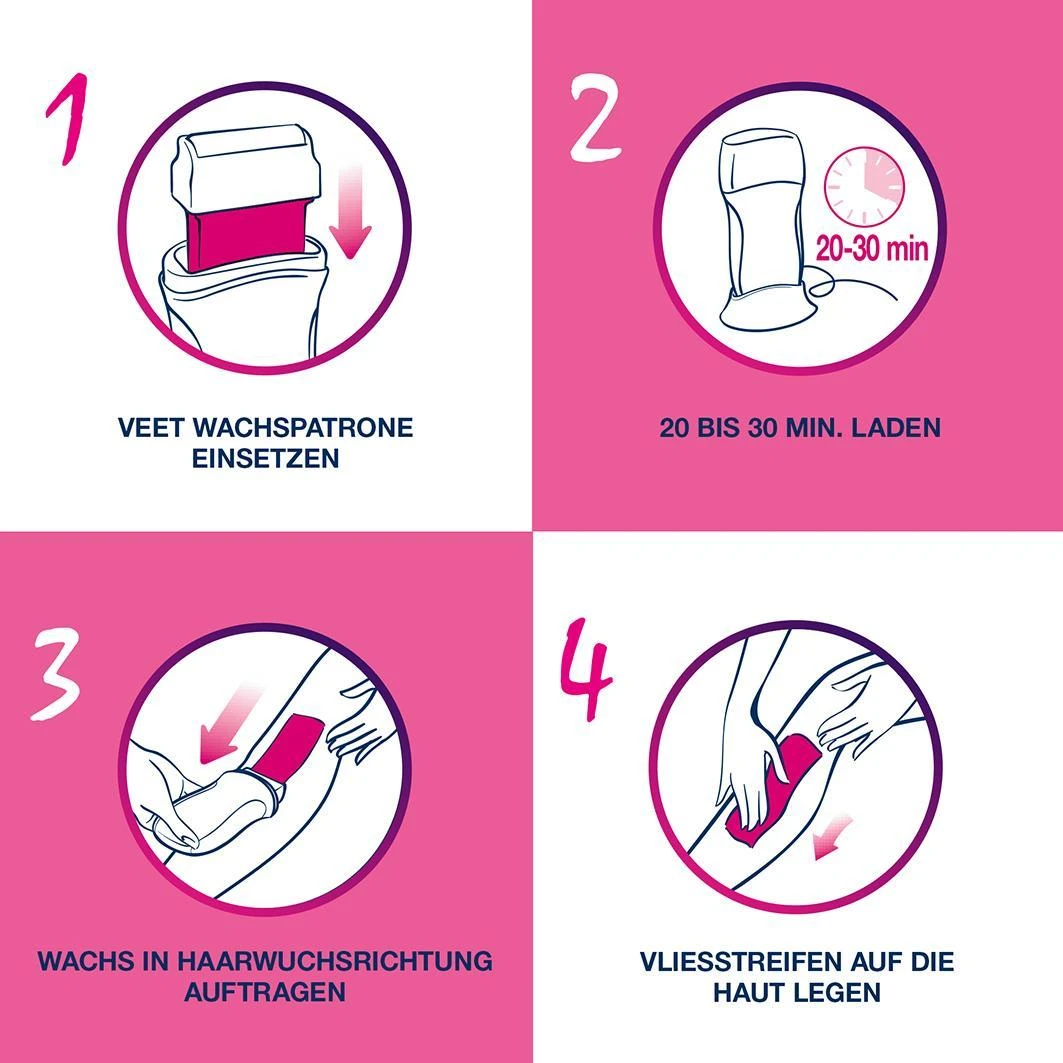 1

VEET WACHSPATRONE EINSETZEN

2

20-30 min

20 BIS 30 MIN. LADEN

3

WACHS IN HAARWUCHSRICHTUNG AUFTRAGEN

4

VLIESSTREIFEN AUF DIE HAUT LEGEN